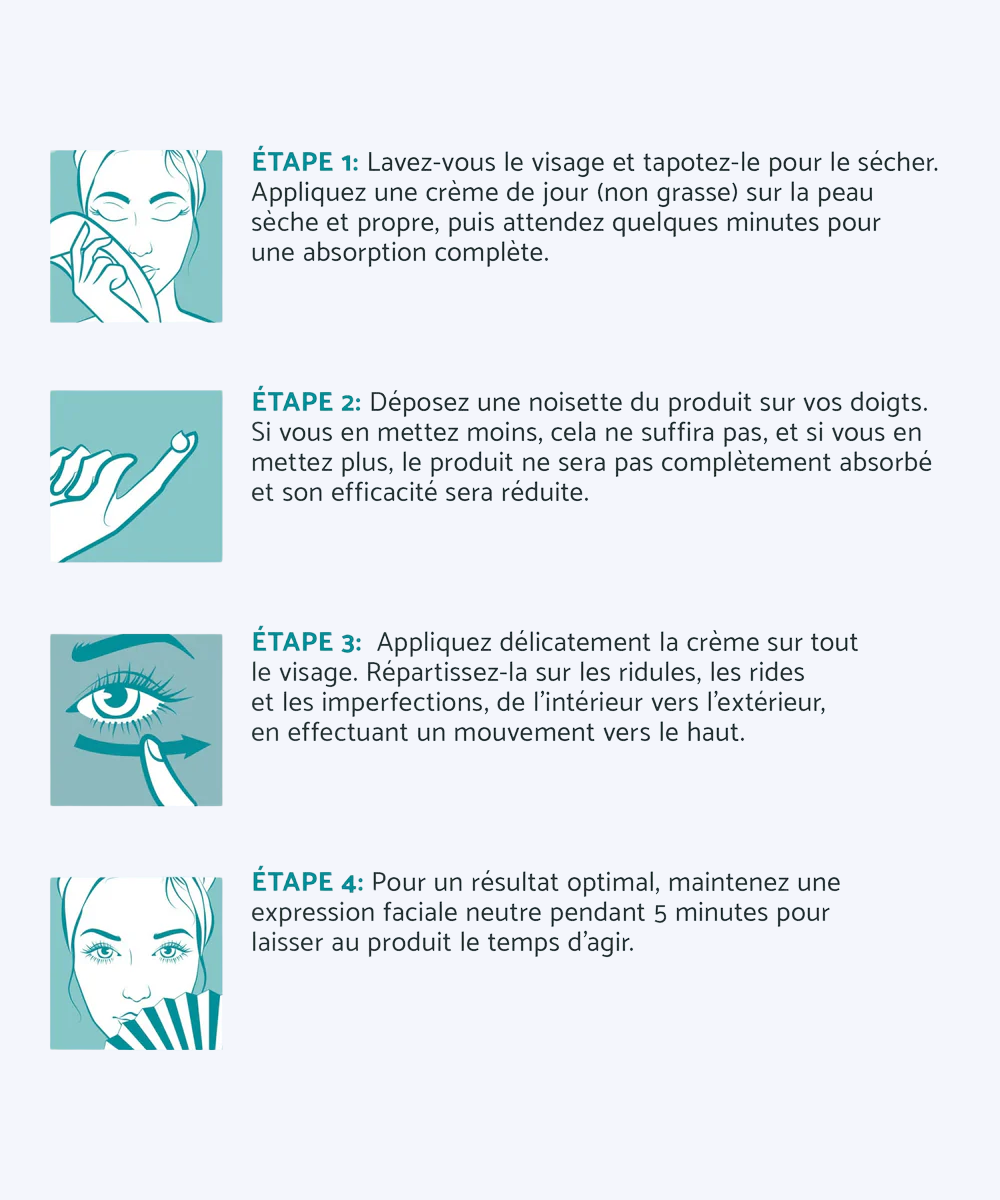 ÉTAPE 1: Lavez-vous le visage et tapotez-le pour le sécher. Appliquez une crème de jour (non grasse) sur la peau sèche et propre, puis attendez quelques minutes pour une absorption complète.

ÉTAPE 2: Déposez une noisette du produit sur vos doigts. Si vous en mettez moins, cela ne suffira pas, et si vous en mettez plus, le produit ne sera pas complètement absorbé et son efficacité sera réduite.

ÉTAPE 3: Appliquez délicatement la crème sur tout le visage. Répartissez-la sur les ridules, les rides et les imperfections, de l'intérieur vers l'extérieur, en effectuant un mouvement vers le haut.

ÉTAPE 4: Pour un résultat optimal, maintenez une expression faciale neutre pendant 5 minutes pour laisser au produit le temps d'agir.